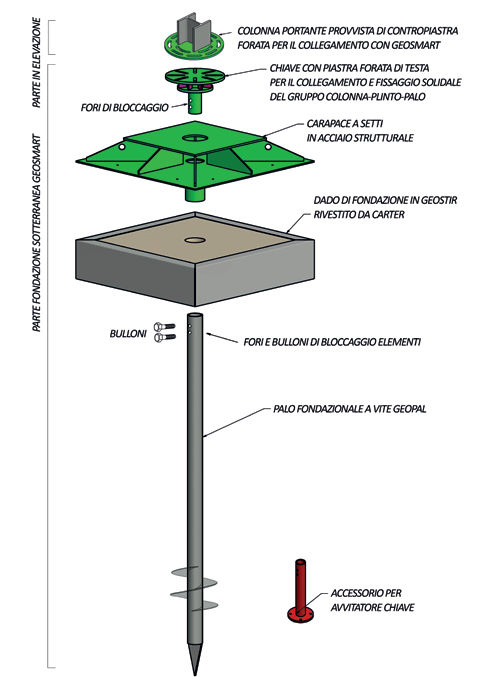 PARTE IN ELEVAZIONE

PARTE FONDAZIONE SOTTERRANEA GEOSMART

COLONNA PORTANTE PROVVISTA DI CONTROPIASTRA FORATA PER IL COLLEGAMENTO CON GEOSMART

CHIAVE CON PIASTRA FORATA DI TESTA PER IL COLLEGAMENTO E FISSAGGIO SOLIDALE DEL GRUPPO COLONNA-PLINTO-PALO

FORI DI BLOCCAGGIO

CARAPACE A SETTI IN ACCIAIO STRUTTURALE

DADO DI FONDAZIONE IN GEOSTIR RIVESTITO DA CARTER

BULLONI

FORI E BULLONI DI BLOCCAGGIO ELEMENTI

PALO FONDAZIONALE A VITE GEOPAL

ACCESSORIO PER AVVITATORE CHIAVE